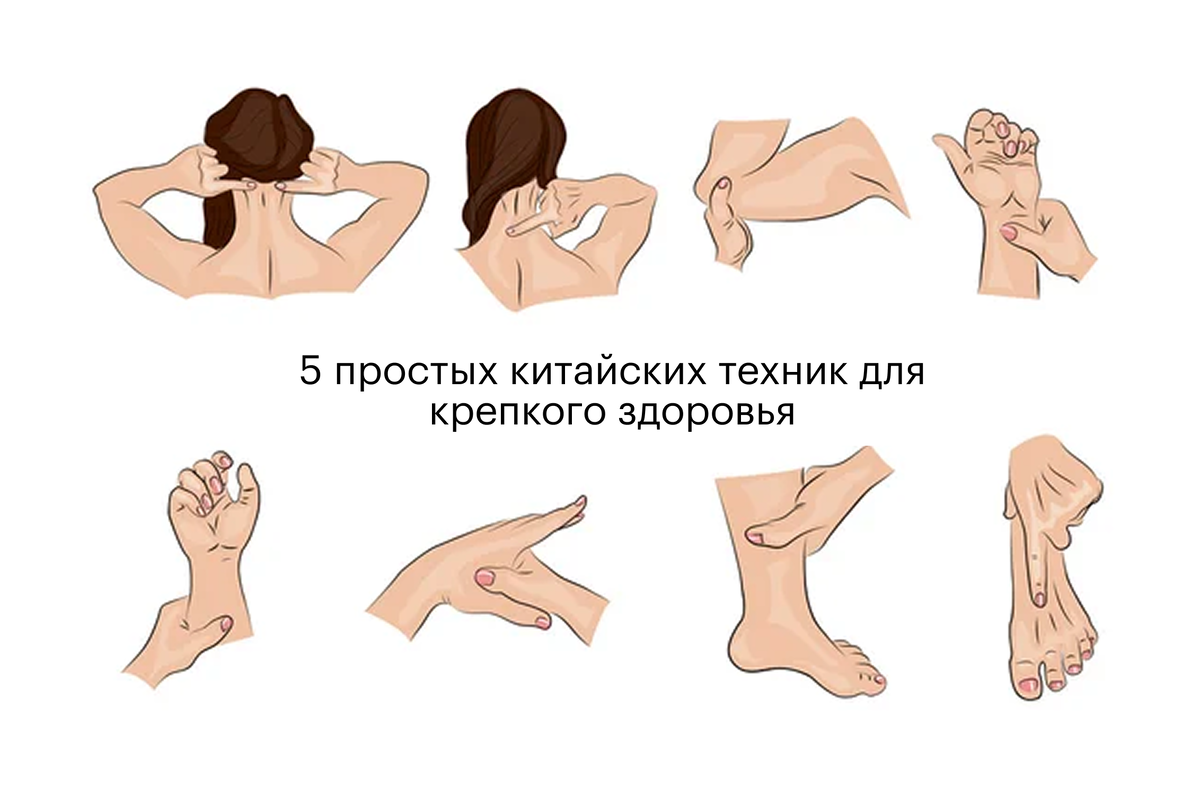 5 простых китайских техник для крепкого здоровья